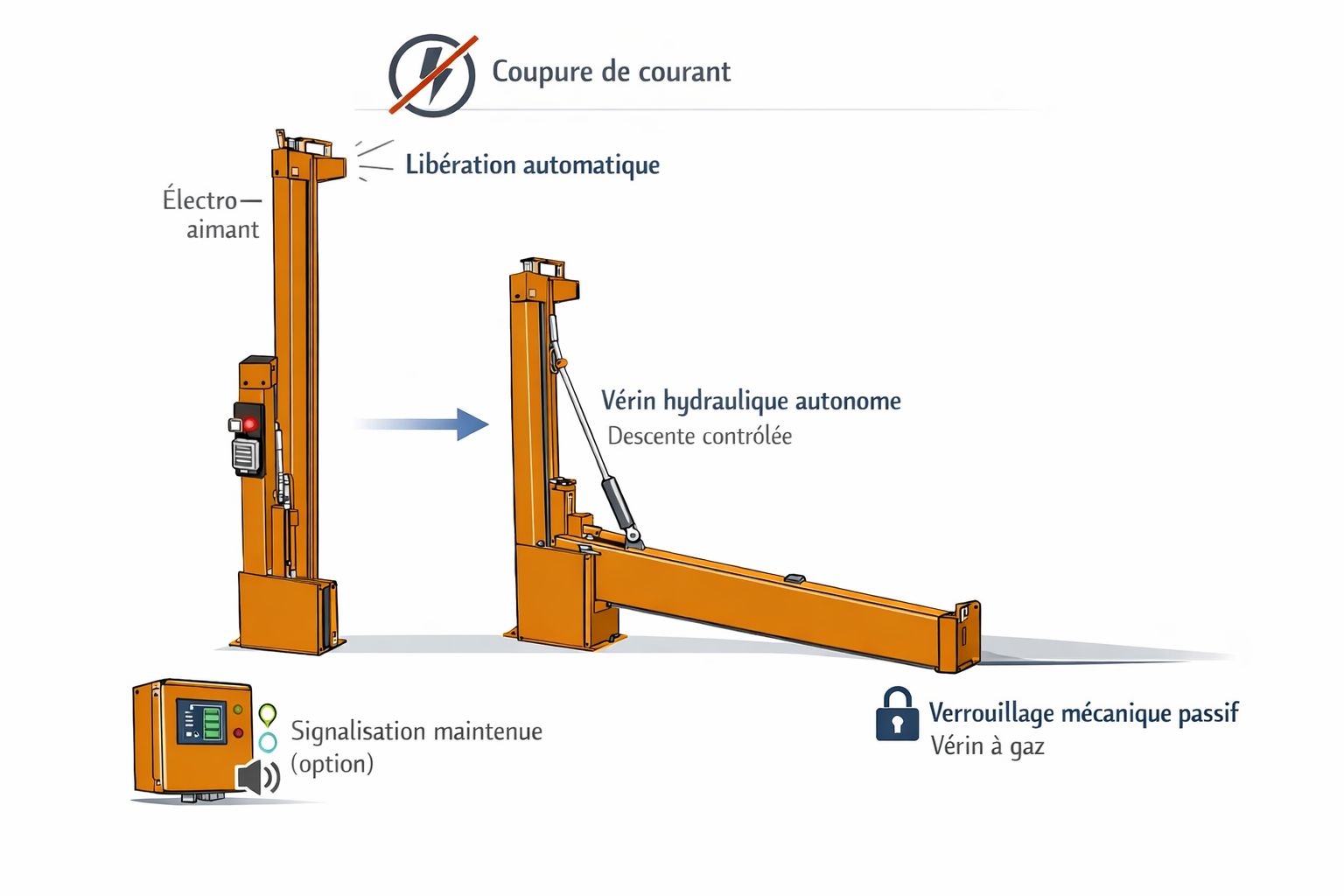 Coupure de courant

Libération automatique

Électro—
aimant

Vérin hydraulique autonome
Descente contrólée

Signalisation maintenue
(option)

Verrouillage mécanique passif
Vérin à gaz