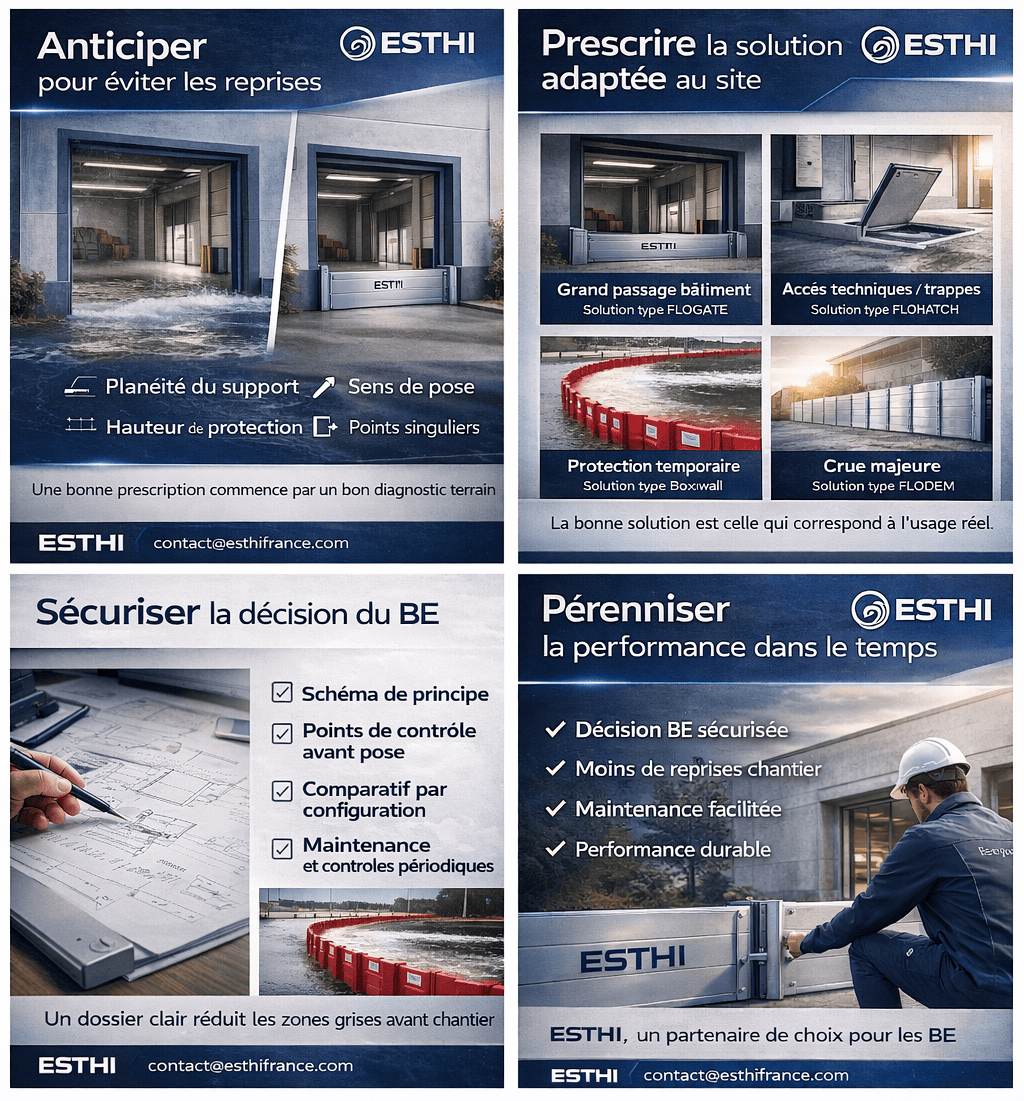 Anticiper
pour éviter les reprises

ESTHI

ESTHI

Planéité du support
Sens de pose
Hauteur de protection
Points singuliers

Une bonne prescription commence par un bon diagnostic terrain

ESTHI contact@esthifrance.com

Prescrire la solution adaptée au site

ESTHI

ESTHI

Grand passage bâtiment
Solution type FLOGATE

Accès techniques / trappes
Solution type FLOHATCH

Protection temporaire
Solution type Boxwall

Crue majeure
Solution type FLODEM

La bonne solution est celle qui correspond à l'usage réel.

Sécuriser la décision du BE

Schéma de principe
Points de contrôle avant pose
Comparatif par configuration
Maintenance et controles périodiques

Un dossier clair réduit les zones grises avant chantier

ESTHI contact@esthifrance.com

Pérenniser
la performance dans le temps

ESTHI

Décision BE sécurisée
Moins de reprises chantier
Maintenance facilitée
Performance durable

ESTHI

ESTHI, un partenaire de choix pour les BE

ESTHI contact@esthifrance.com